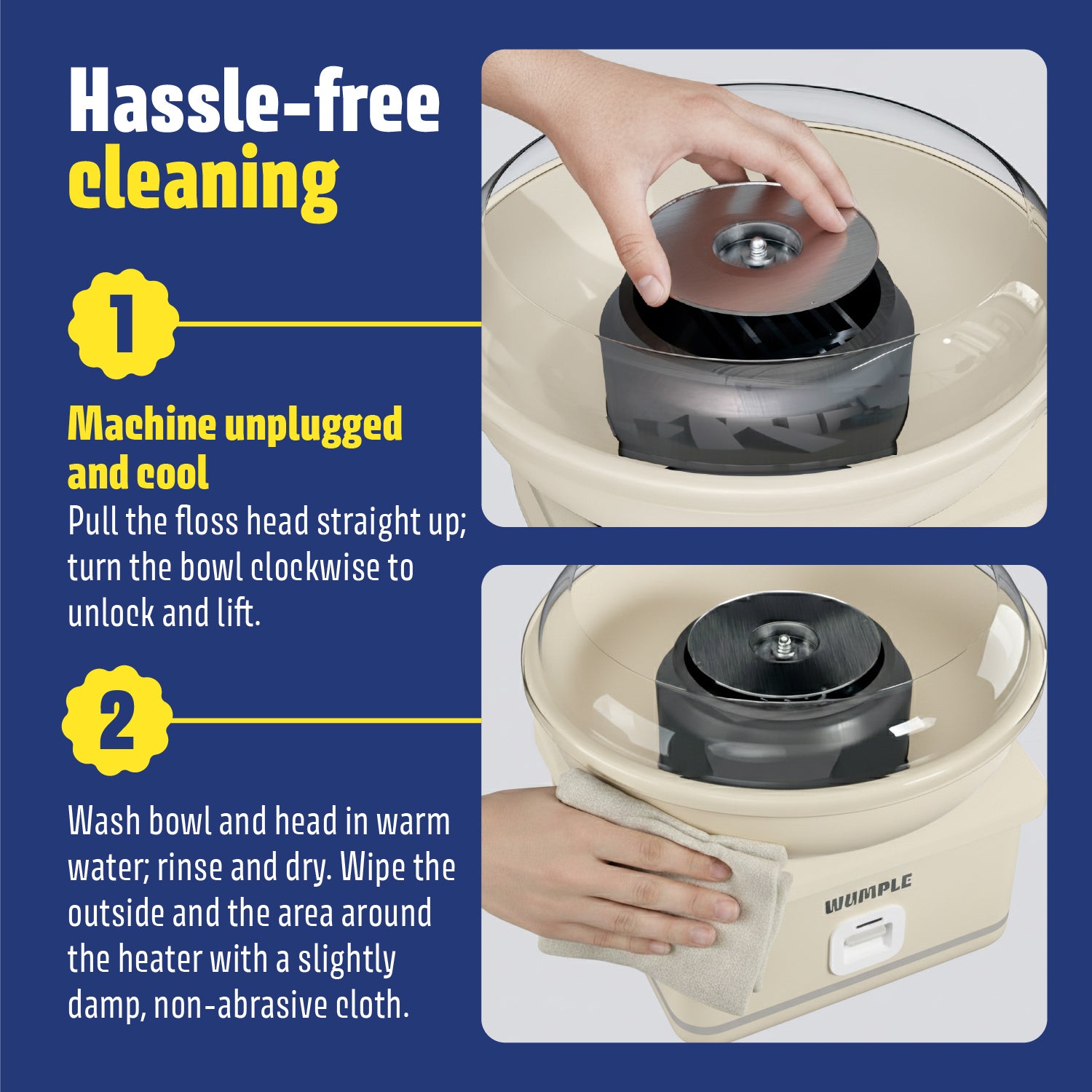 Hassle-free
cleaning

1

Machine unplugged and cool
Pull the floss head straight up; turn the bowl clockwise to unlock and lift.

2

Wash bowl and head in warm water; rinse and dry. Wipe the outside and the area around the heater with a slightly damp, non-abrasive cloth.

WUMPLE